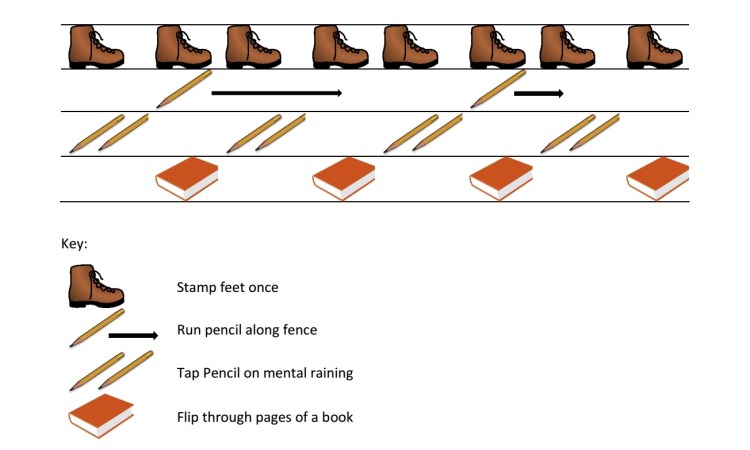 Key:

Stamp feet once

Run pencil along fence

Tap Pencil on mental raining

Flip through pages of a book